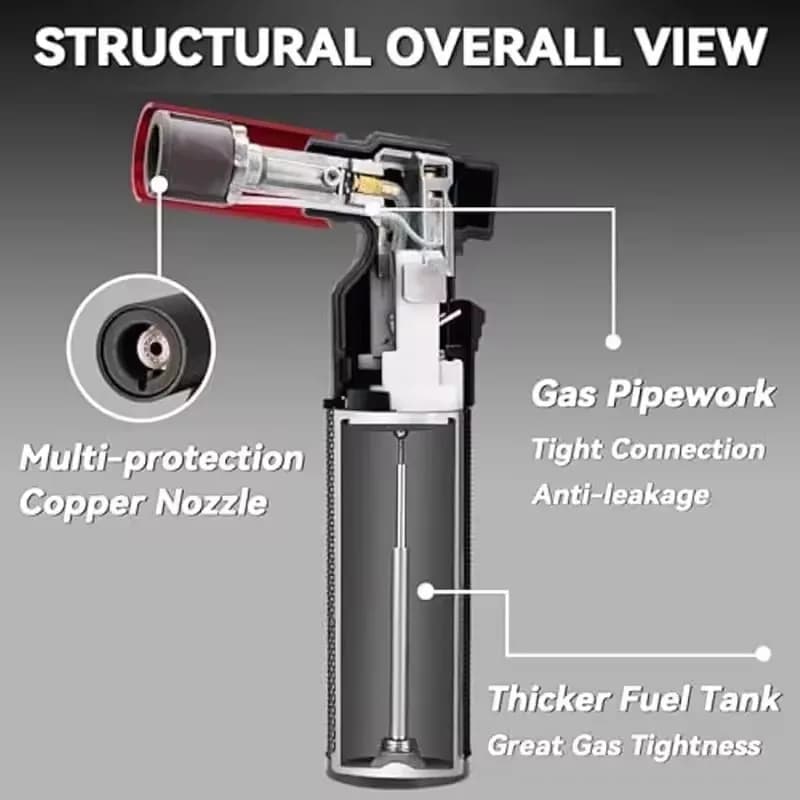 STRUCTURAL OVERALL VIEW

Multi-protection Copper Nozzle

Gas Pipework

Tight Connection

Anti-leakage

Thicker Fuel Tank

Great Gas Tightness